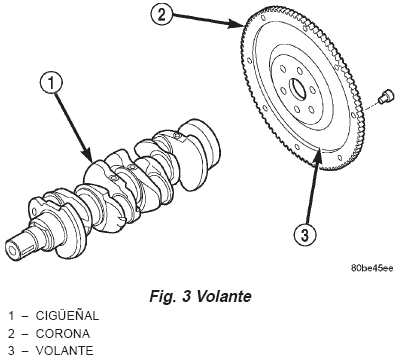 2

1

3

80be45ee

Fig. 3 Volante

1 – CIGÜEÑAL
2 – CORONA
3 – VOLANTE