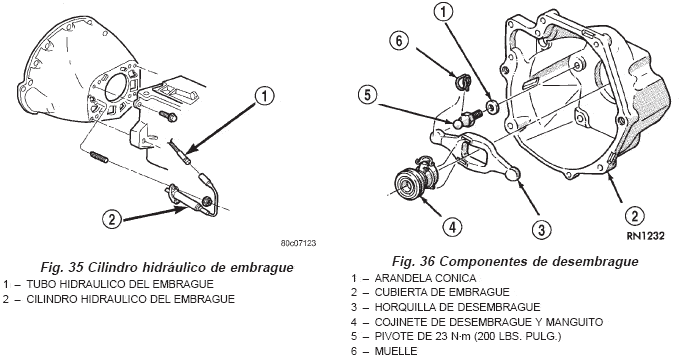 1

2

80c07123

Fig. 35 Cilindro hidráulico de embrague

1 – TUBO HIDRAULICO DEL EMBRAGUE
2 – CILINDRO HIDRAULICO DEL EMBRAGUE

1

6

5

4

3

2

RN1232

Fig. 36 Componentes de desembrague

1 – ARANDELA CONICA
2 – CUBIERTA DE EMBRAGUE
3 – HORQUILLA DE DESEMBRAGUE
4 – COJINETE DE DESEMBRAGUE Y MANGUITO
5 – PIVOTE DE 23 N·m (200 LBS. PULG.)
6 – MUELLE