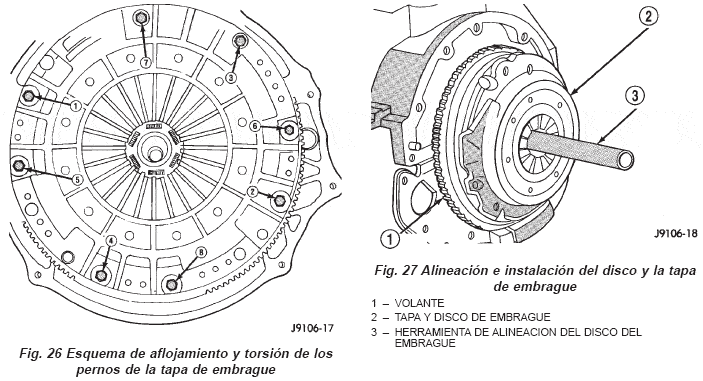 7
3
1
6
5
2
4
8

J9106-17

Fig. 26 Esquema de aflojamiento y torsión de los pernos de la tapa de embrague

2
3
1

J9106-18

Fig. 27 Alineación e instalación del disco y la tapa de embrague

1 – VOLANTE
2 – TAPA Y DISCO DE EMBRAGUE
3 – HERRAMIENTA DE ALINEACION DEL DISCO DEL EMBRAGUE