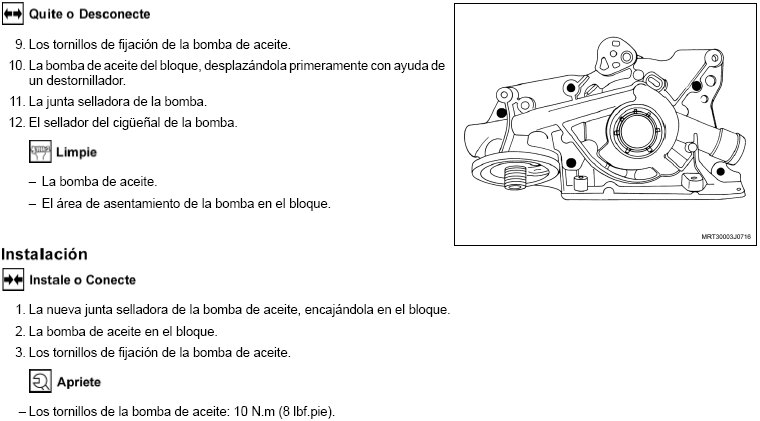 Quite o Desconecte

9. Los tornillos de fijación de la bomba de aceite.
10. La bomba de aceite del bloque, desplazándola primeramente con ayuda de un destornillador.
11. La junta selladora de la bomba.
12. El sellador del cigüeñal de la bomba.

Limpie

– La bomba de aceite.
– El área de asentamiento de la bomba en el bloque.

MRT30003J0716

Instalación

Instale o Conecte

1. La nueva junta selladora de la bomba de aceite, encajándola en el bloque.
2. La bomba de aceite en el bloque.
3. Los tornillos de fijación de la bomba de aceite.

Apriete

– Los tornillos de la bomba de aceite: 10 N.m (8 lbf.pie).