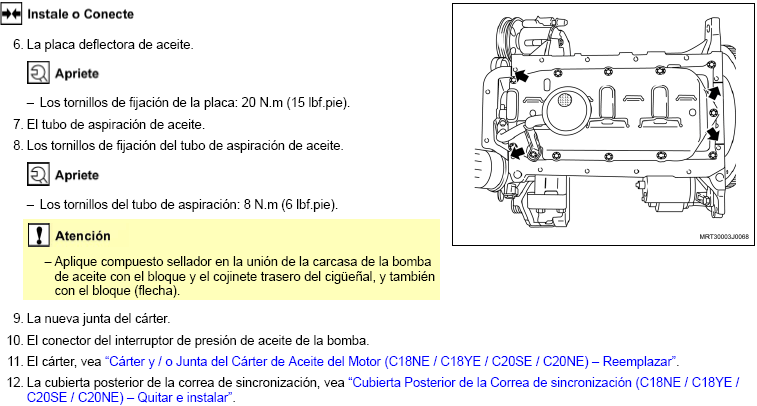 Instale o Conecte

6. La placa deflectora de aceite.

Apriete

– Los tornillos de fijación de la placa: 20 N.m (15 lbf.pie).

7. El tubo de aspiración de aceite.

8. Los tornillos de fijación del tubo de aspiración de aceite.

Apriete

– Los tornillos del tubo de aspiración: 8 N.m (6 lbf.pie).

Atención

– Aplique compuesto sellador en la unión de la carcasa de la bomba de aceite con el bloque y el cojinete trasero del cigüeñal, y también con el bloque (flecha).

9. La nueva junta del cárter.

10. El conector del interruptor de presión de aceite de la bomba.

11. El cárter, vea "Cárter y / o Junta del Cárter de Aceite del Motor (C18NE / C18YE / C20SE / C20NE) – Reemplazar".

12. La cubierta posterior de la correa de sincronización, vea "Cubierta Posterior de la Correa de sincronización (C18NE / C18YE / C20SE / C20NE) – Quitar e instalar".

MRT30003J0068