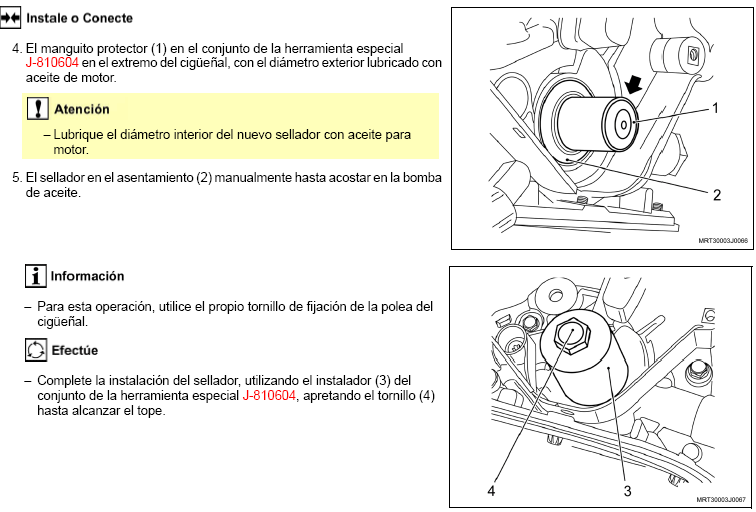 Instale o Conecte

4. El manguito protector (1) en el conjunto de la herramienta especial J-810604 en el extremo del cigüeñal, con el diámetro exterior lubricado con aceite de motor.

Atención

– Lubrique el diámetro interior del nuevo sellador con aceite para motor.

5. El sellador en el asentamiento (2) manualmente hasta acostar en la bomba de aceite.

1

2

MRT30003J0066

Información

– Para esta operación, utilice el propio tornillo de fijación de la polea del cigüeñal.

Efectúe

– Complete la instalación del sellador, utilizando el instalador (3) del conjunto de la herramienta especial J-810604, apretando el tornillo (4) hasta alcanzar el tope.

4

3

MRT30003J0067