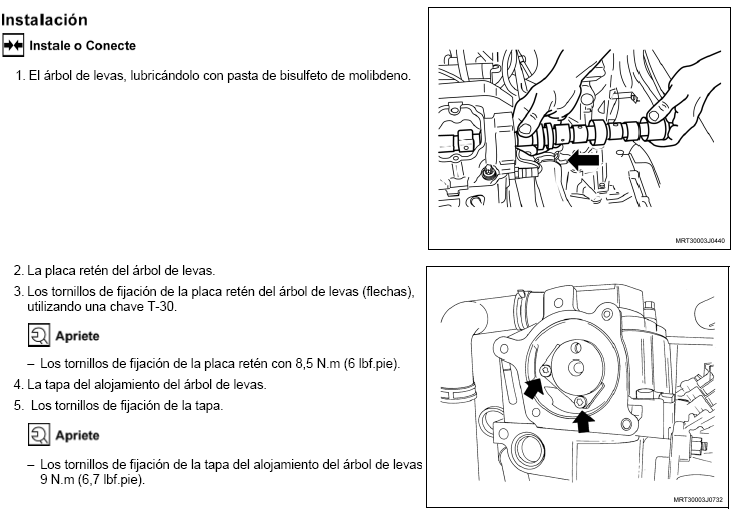 Instalación

Instale o Conecte

1. El árbol de levas, lubricándolo con pasta de bisulfeto de molibdeno.

MRT30003J0440

2. La placa retén del árbol de levas.
3. Los tornillos de fijación de la placa retén del árbol de levas (flechas), utilizando una chave T-30.

Apriete

– Los tornillos de fijación de la placa retén con 8,5 N.m (6 lbf.pie).

4. La tapa del alojamiento del árbol de levas.
5. Los tornillos de fijación de la tapa.

Apriete

– Los tornillos de fijación de la tapa del alojamiento del árbol de levas 9 N.m (6,7 lbf.pie).

MRT30003J0732