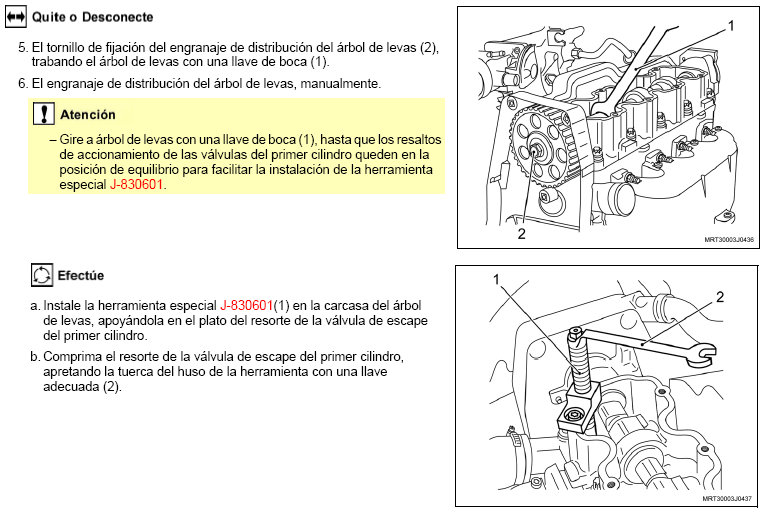 Quite o Desconecte

5. El tornillo de fijación del engranaje de distribución del árbol de levas (2), trabando el árbol de levas con una llave de boca (1).

6. El engranaje de distribución del árbol de levas, manualmente.

Atención

– Gire a árbol de levas con una llave de boca (1), hasta que los resaltos de accionamiento de las válvulas del primer cilindro queden en la posición de equilibrio para facilitar la instalación de la herramienta especial J-830601.

1

2

MRT30003J0436

Efectúe

a. Instale la herramienta especial J-830601(1) en la carcasa del árbol de levas, apoyándola en el plato del resorte de la válvula de escape del primer cilindro.

b. Comprima el resorte de la válvula de escape del primer cilindro, apretando la tuerca del huso de la herramienta con una llave adecuada (2).

1

2

MRT30003J0437