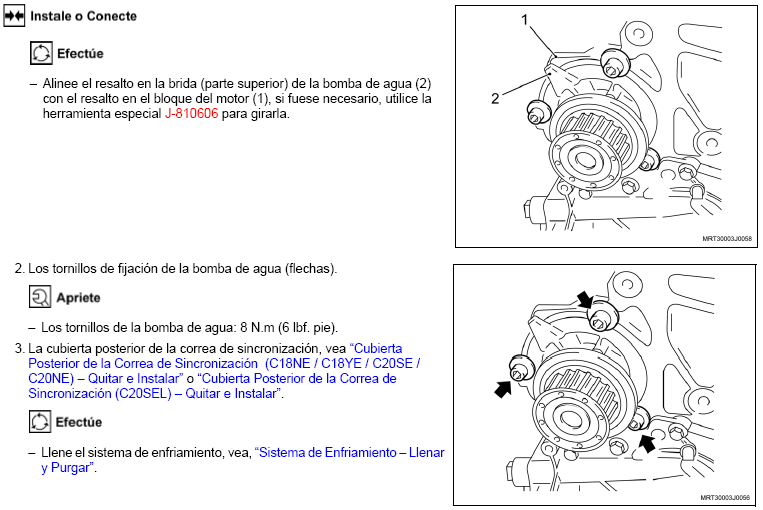 Instale o Conecte

Efectúe

– Alinee el resalto en la brida (parte superior) de la bomba de agua (2) con el resalto en el bloque del motor (1), si fuese necesario, utilice la herramienta especial J-810606 para girarla.

1

2

MRT30003J0058

2. Los tornillos de fijación de la bomba de agua (flechas).

Apriete

– Los tornillos de la bomba de agua: 8 N.m (6 lbf. pie).

3. La cubierta posterior de la correa de sincronización, vea "Cubierta Posterior de la Correa de Sincronización (C18NE / C18YE / C20SE / C20NE) – Quitar e Instalar" o "Cubierta Posterior de la Correa de Sincronización (C20SEL) – Quitar e Instalar".

Efectúe

– Llene el sistema de enfriamiento, vea, "Sistema de Enfriamiento – Llenar y Purgar".

MRT30003J0056