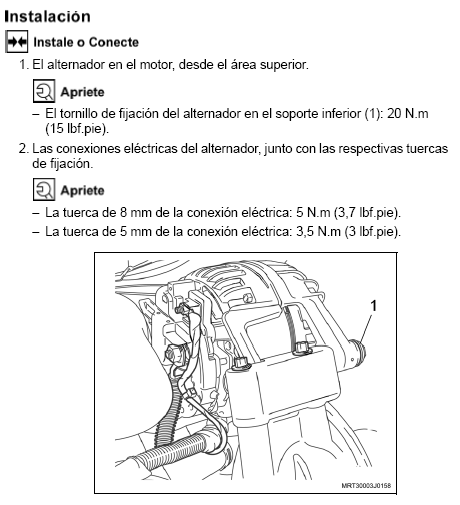 Instalación

Instale o Conecte

1. El alternador en el motor, desde el área superior.

Apriete

– El tornillo de fijación del alternador en el soporte inferior (1): 20 N.m (15 lbf.pie).

2. Las conexiones eléctricas del alternador, junto con las respectivas tuercas de fijación.

Apriete

– La tuerca de 8 mm de la conexión eléctrica: 5 N.m (3,7 lbf.pie).

– La tuerca de 5 mm de la conexión eléctrica: 3,5 N.m (3 lbf.pie).

1

MRT30003J0158